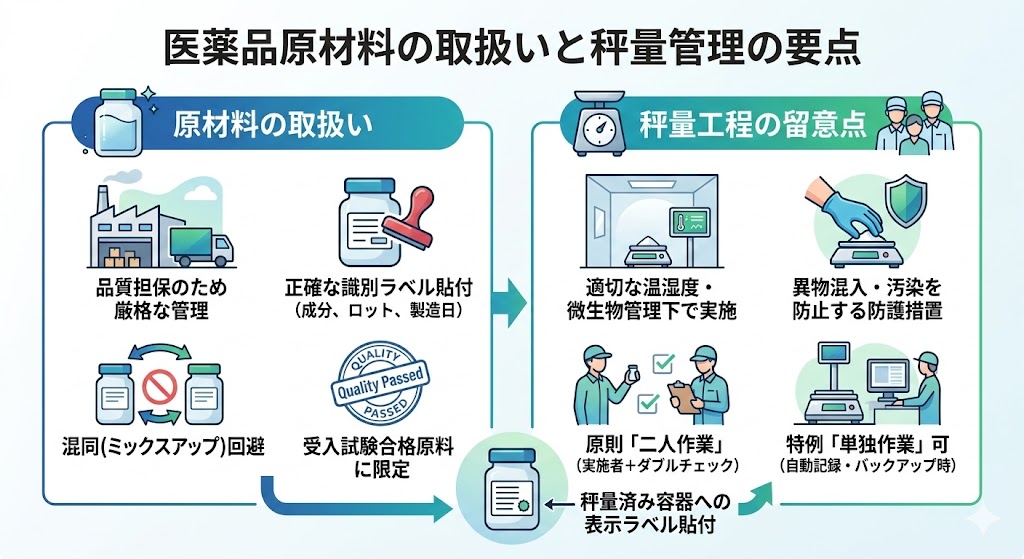 医薬品原材料の取扱いと秤量管理の要点

原材料の取扱い

品質担保のため厳格な管理

正確な識別ラベル貼付
（成分、ロット、製造日）

混同(ミックスアップ)回避

QUALITY
Quality Passed
PASSED

受入試験合格原料に限定

秤量工程の留意点

適切な温湿度・微生物管理下で実施

異物混入・汚染を防止する防護措置

原則「二人作業」
（実施者＋ダブルチェック）

特例「単独作業」可
（自動記録・バックアップ時）

秤量済み容器への表示ラベル貼付