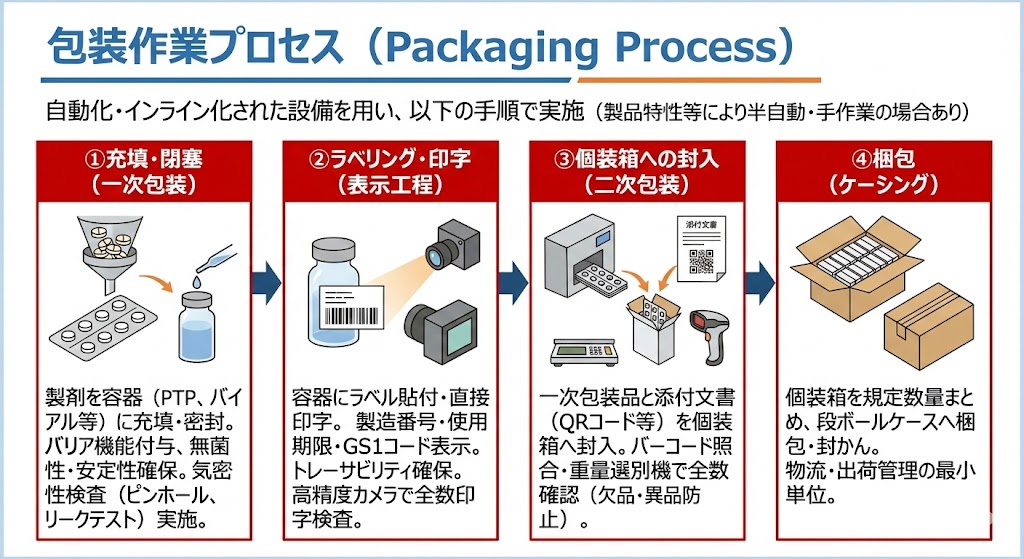 包装作業プロセス（Packaging Process）

自動化・インライン化された設備を用い、以下の手順で実施（製品特性等により半自動・手作業の場合あり）

①充填・閉塞
（一次包装）

製剤を容器（PTP、バイアル等）に充填・密封。バリア機能付与、無菌性・安定性確保。気密性検査（ピンホール、リークテスト）実施。

②ラベリング・印字
（表示工程）

容器にラベル貼付・直接印字。製造番号・使用期限・GS1コード表示。トレーサビリティ確保。高精度カメラで全数印字検査。

③個装箱への封入
（二次包装）

添付文書

一次包装品と添付文書（QRコード等）を個装箱へ封入。バーコード照合・重量選別機で全数確認（欠品・異品防止）。

④梱包
（ケーシング）

個装箱を規定数量まとめ、段ボールケースへ梱包・封かん。
物流・出荷管理の最小単位。