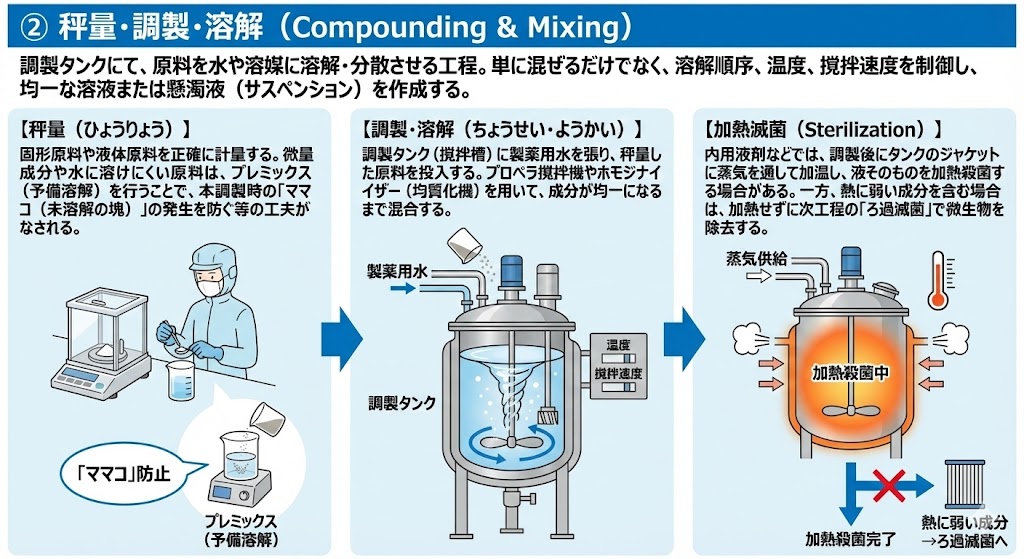 ② 秤量・調製・溶解（Compounding & Mixing）

調製タンクにて、原料を水や溶媒に溶解・分散させる工程。単に混ぜるだけでなく、溶解順序、温度、撹拌速度を制御し、均一な溶液または懸濁液（サスペンション）を作成する。

【秤量（ひょうりょう）】

固形原料や液体原料を正確に計量する。微量成分や水に溶けにくい原料は、プレミックス（予備溶解）を行うことで、本調製時の「ママコ（未溶解の塊）」の発生を防ぐ等の工夫がなされる。

「ママコ」防止

プレミックス（予備溶解）

【調製・溶解（ちょうせい・ようかい）】

調製タンク（撹拌槽）に製薬用水を張り、秤量した原料を投入する。プロペラ撹拌機やホモジナイザー（均質化機）を用いて、成分が均一になるまで混合する。

製薬用水

温度

撹拌速度

調製タンク

【加熱滅菌（Sterilization）】

内用液剤などでは、調製後にタンクのジャケットに蒸気を通して加温し、液そのものを加熱殺菌する場合がある。一方、熱に弱い成分を含む場合は、加熱せずに次工程の「ろ過滅菌」で微生物を除去する。

蒸気供給

加熱殺菌中

加熱殺菌完了

熱に弱い成分→ろ過滅菌へ